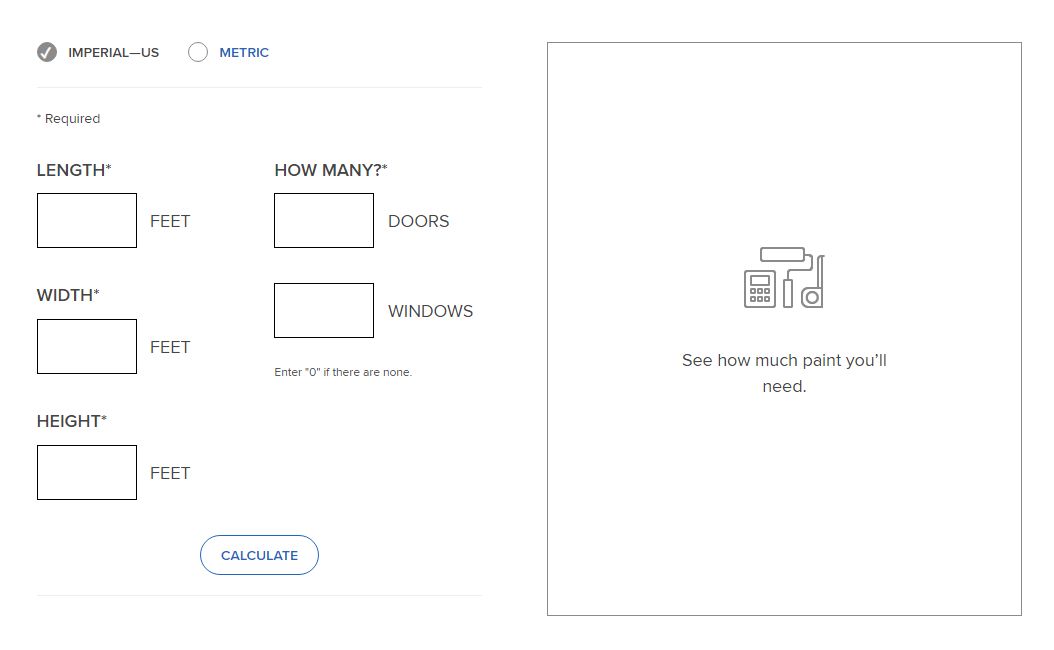 IMPERIAL—US METRIC

* Required

LENGTH*

FEET

WIDTH*

FEET

HEIGHT*

FEET

HOW MANY?*

DOORS

WINDOWS

Enter "0" if there are none.

CALCULATE

See how much paint you'll need.